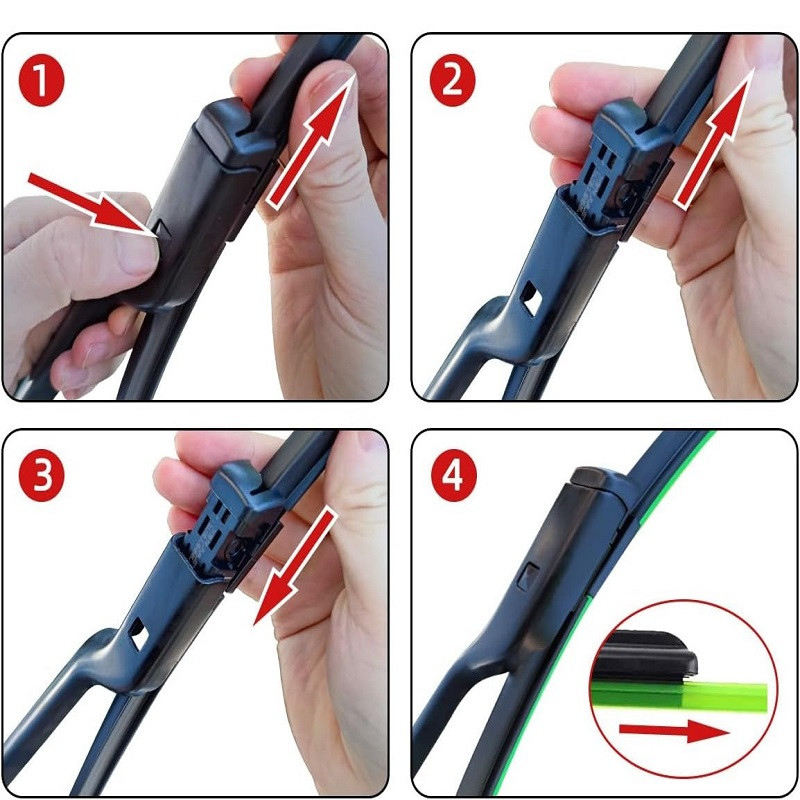 1

2

3

4